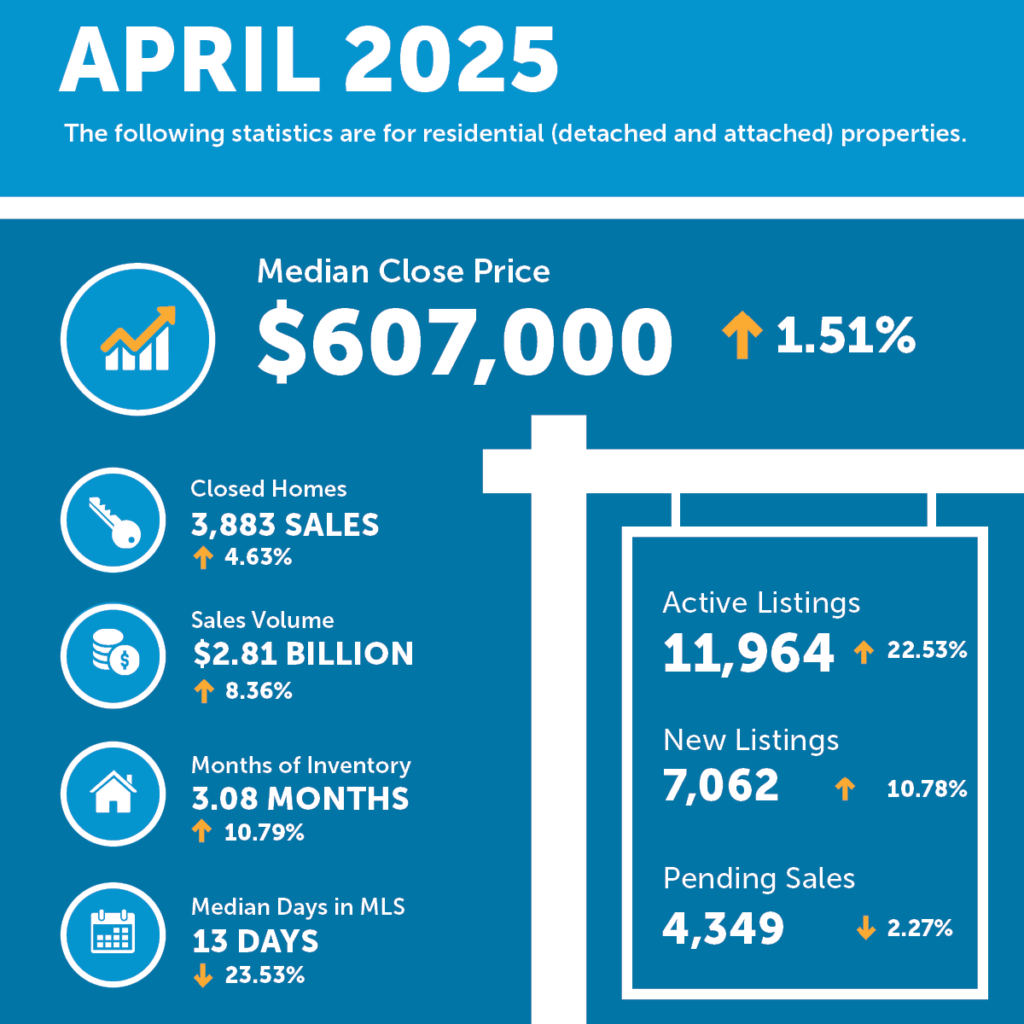 APRIL 2025

The following statistics are for residential (detached and attached) properties.

Median Close Price
$607,000 ↑ 1.51%

Closed Homes
3,883 SALES
↑ 4.63%

Sales Volume
$2.81 BILLION
↑ 8.36%

Months of Inventory
3.08 MONTHS
↑ 10.79%

Median Days in MLS
13 DAYS
↓ 23.53%

Active Listings
11,964 ↑ 22.53%

New Listings
7,062 ↑ 10.78%

Pending Sales
4,349 ↓ 2.27%